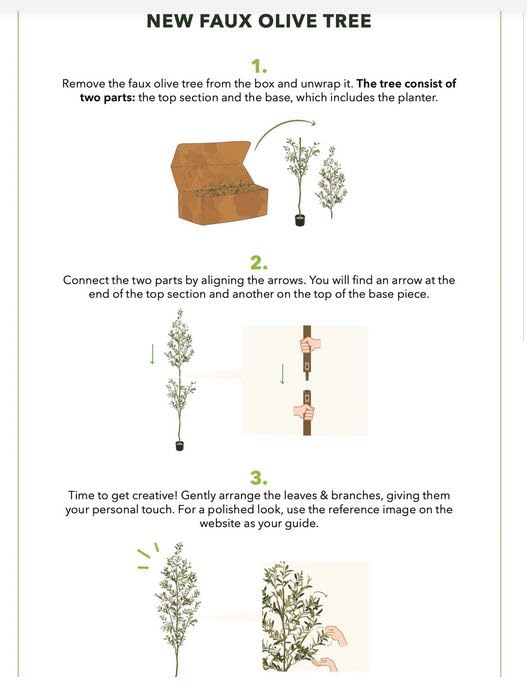 NEW FAUX OLIVE TREE

1.
Remove the faux olive tree from the box and unwrap it. The tree consist of two parts: the top section and the base, which includes the planter.

2.
Connect the two parts by aligning the arrows. You will find an arrow at the end of the top section and another on the top of the base piece.

3.
Time to get creative! Gently arrange the leaves & branches, giving them your personal touch. For a polished look, use the reference image on the website as your guide.