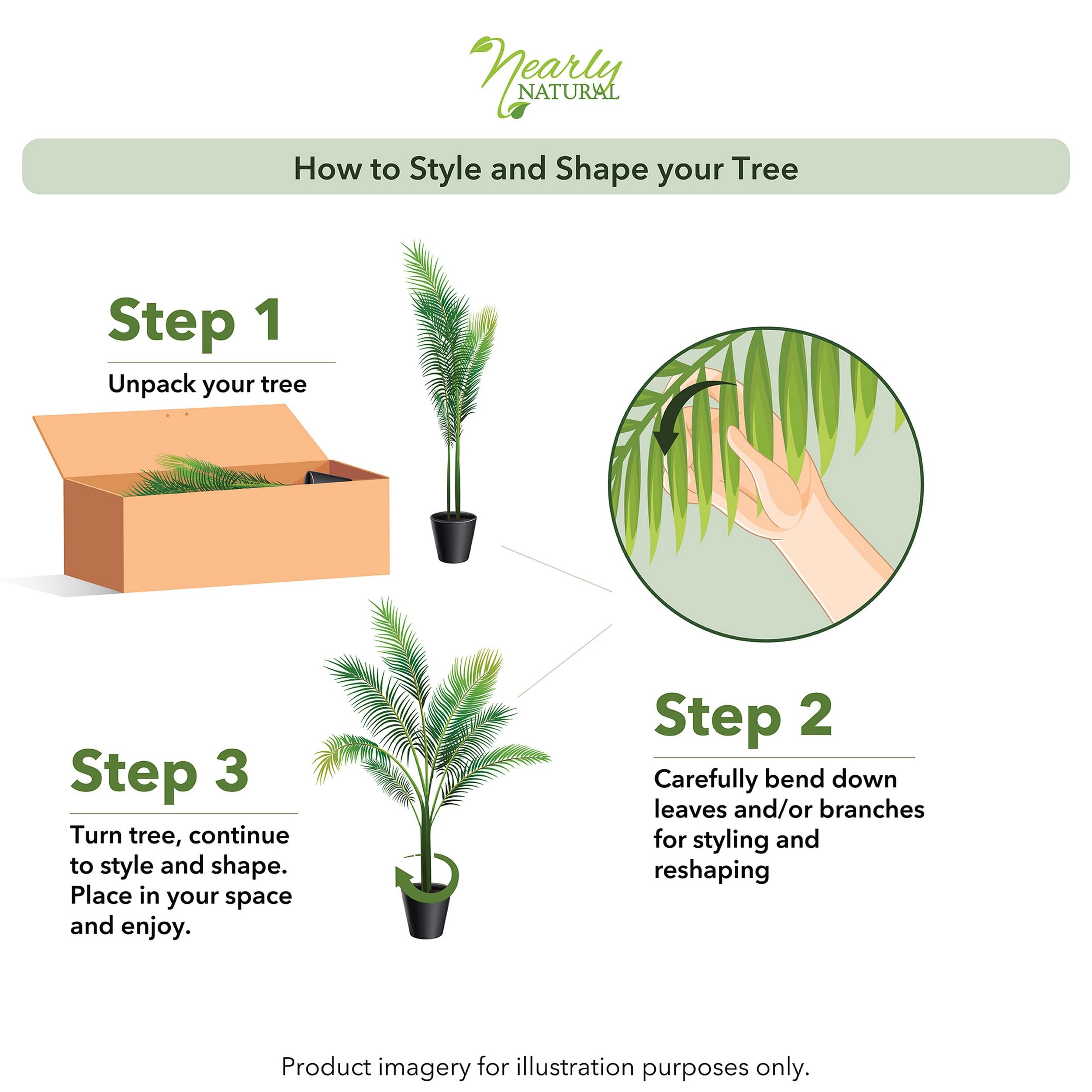 Nearly NATURAL

How to Style and Shape your Tree

Step 1

Unpack your tree

Step 2

Carefully bend down leaves and/or branches for styling and reshaping

Step 3

Turn tree, continue to style and shape. Place in your space and enjoy.

Product imagery for illustration purposes only.