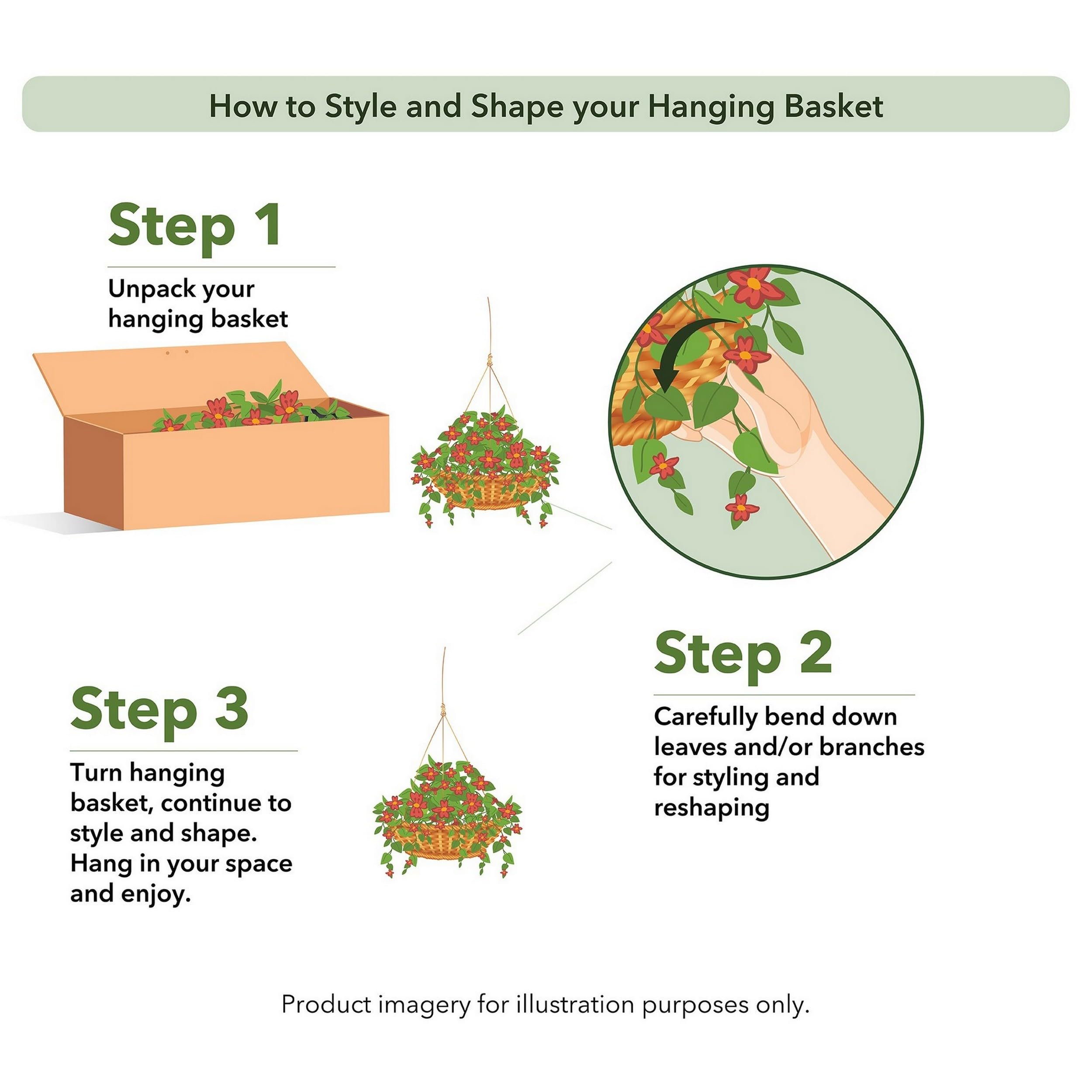 How to Style and Shape your Hanging Basket

Step 1

Unpack your hanging basket

Step 2

Carefully bend down leaves and/or branches for styling and reshaping

Step 3

Turn hanging basket, continue to style and shape. Hang in your space and enjoy.

Product imagery for illustration purposes only.